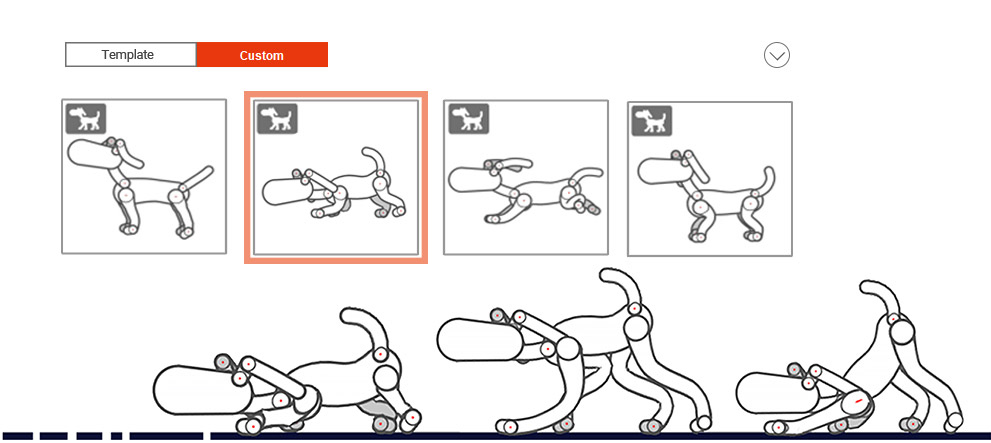 Template Custom